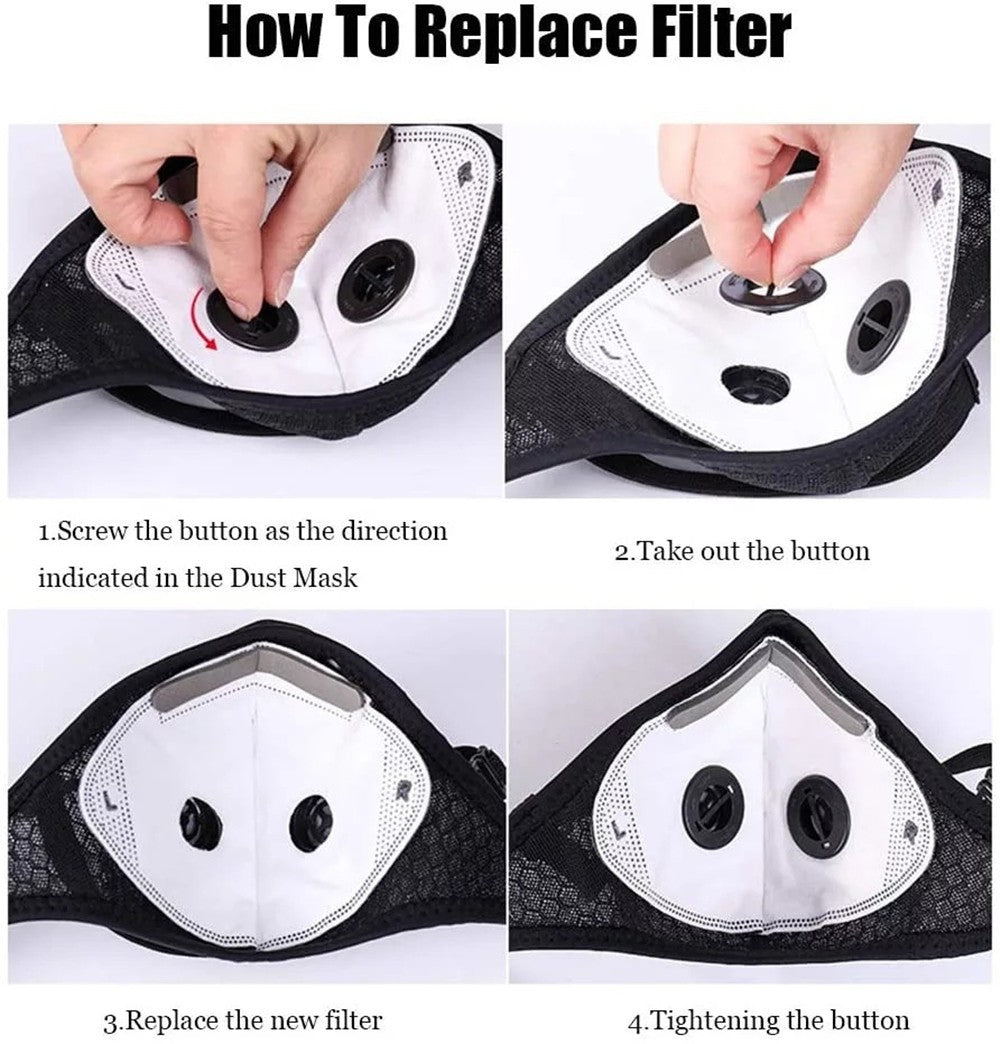 How To Replace Filter

1.Screw the button as the direction indicated in the Dust Mask

2.Take out the button

3.Replace the new filter

4.Tightening the button